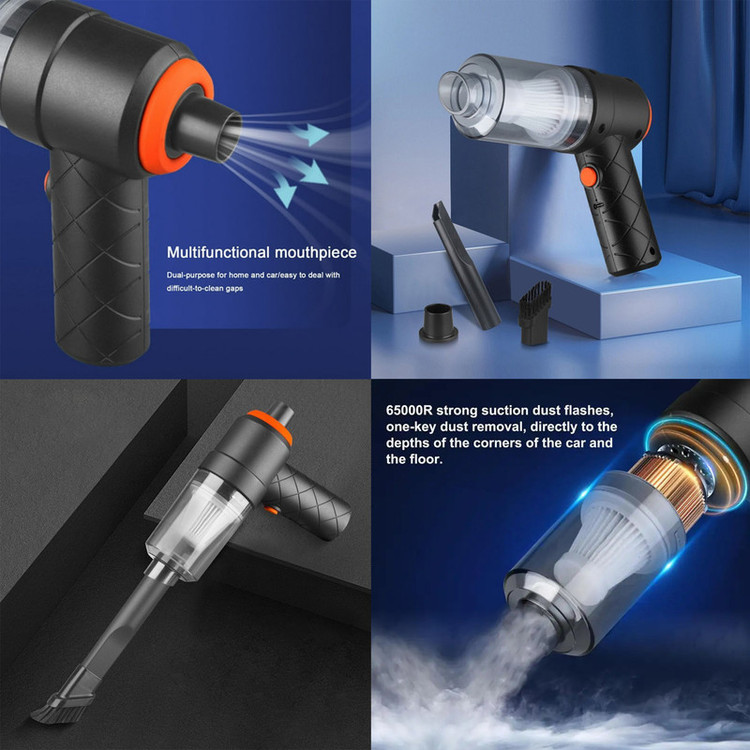 Multifunctional mouthpiece

Dual-purpose for home and car/easy to deal with difficult-to-clean gaps

65000R strong suction dust flashes, one-key dust removal, directly to the depths of the corners of the car and the floor.